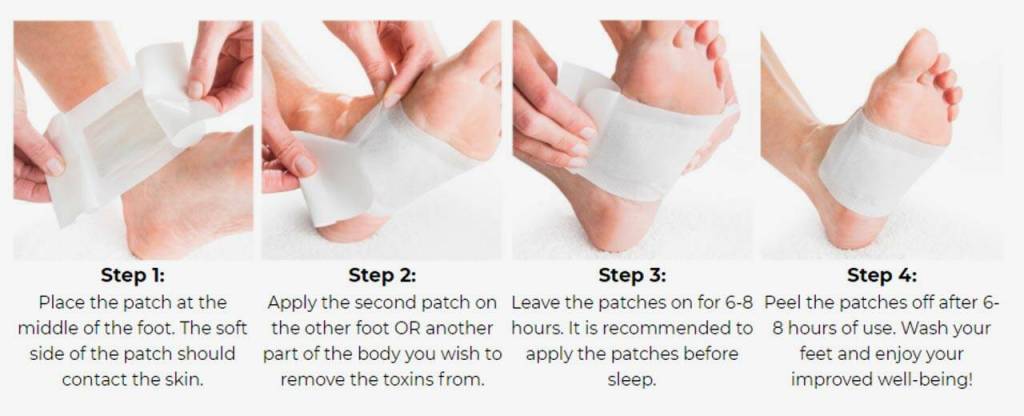 Step 1:
Place the patch at the middle of the foot. The soft side of the patch should contact the skin.

Step 2:
Apply the second patch on the other foot OR another part of the body you wish to remove the toxins from.

Step 3:
Leave the patches on for 6-8 hours. It is recommended to apply the patches before sleep.

Step 4:
Peel the patches off after 6-8 hours of use. Wash your feet and enjoy your improved well-being!