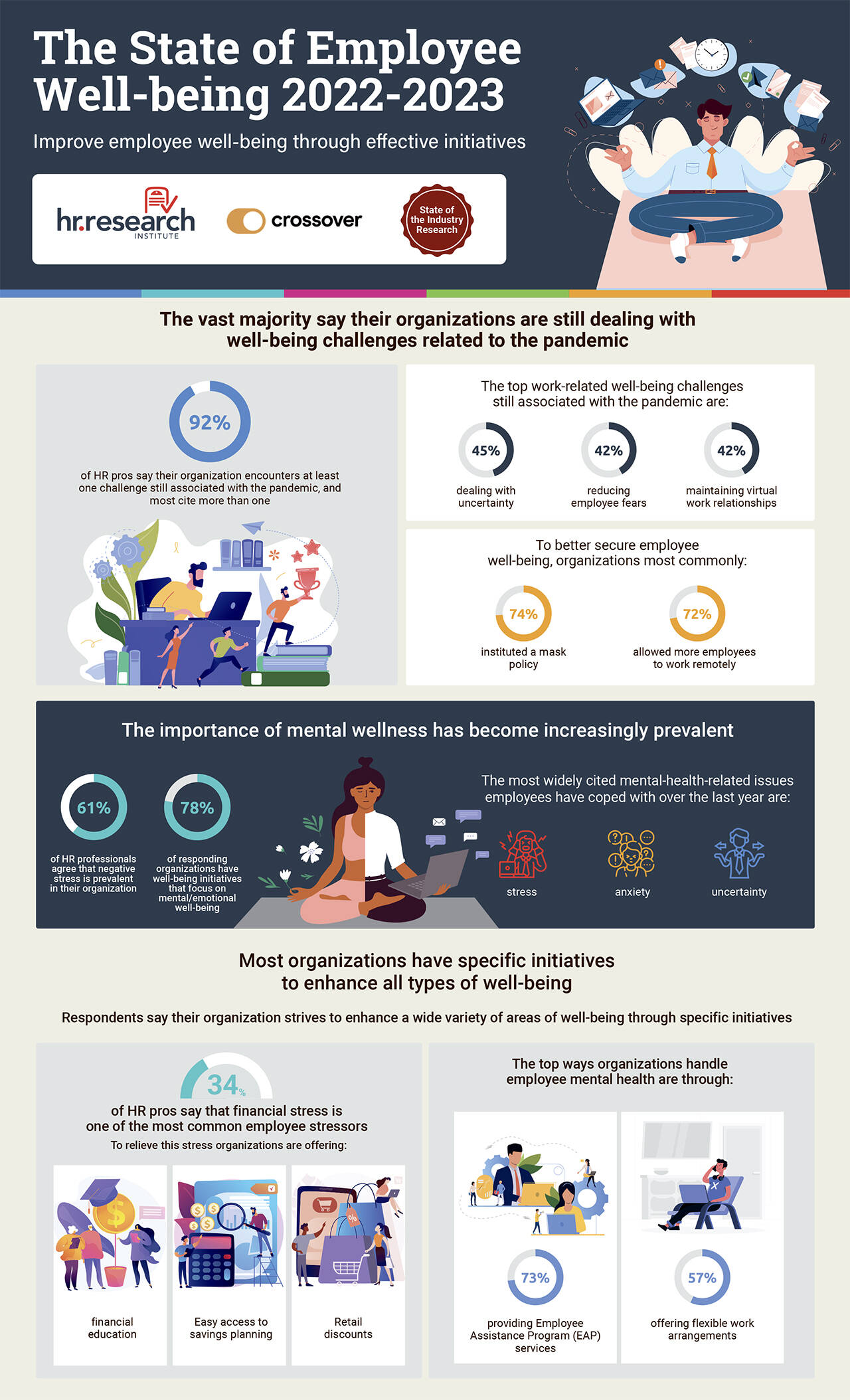 The State of Employee Well-being 2022-2023

Improve employee well-being through effective initiatives

hr.research INSTITUTE

crossover

State of the Industry Research

The vast majority say their organizations are still dealing with well-being challenges related to the pandemic

92%

of HR pros say their organization encounters at least one challenge still associated with the pandemic, and most cite more than one

The top work-related well-being challenges still associated with the pandemic are:

45%
dealing with uncertainty

42%
reducing employee fears

42%
maintaining virtual work relationships

To better secure employee well-being, organizations most commonly:

74%
instituted a mask policy

72%
allowed more employees to work remotely

The importance of mental wellness has become increasingly prevalent

61%
of HR professionals agree that negative stress is prevalent in their organization

78%
of responding organizations have well-being initiatives that focus on mental/emotional well-being

The most widely cited mental-health-related issues employees have coped with over the last year are:

stress

anxiety

uncertainty

Most organizations have specific initiatives to enhance all types of well-being

Respondents say their organization strives to enhance a wide variety of areas of well-being through specific initiatives

34%

of HR pros say that financial stress is one of the most common employee stressors

To relieve this stress organizations are offering:

financial education

Easy access to savings planning

Retail discounts

The top ways organizations handle employee mental health are through:

73%
providing Employee Assistance Program (EAP) services

57%
offering flexible work arrangements